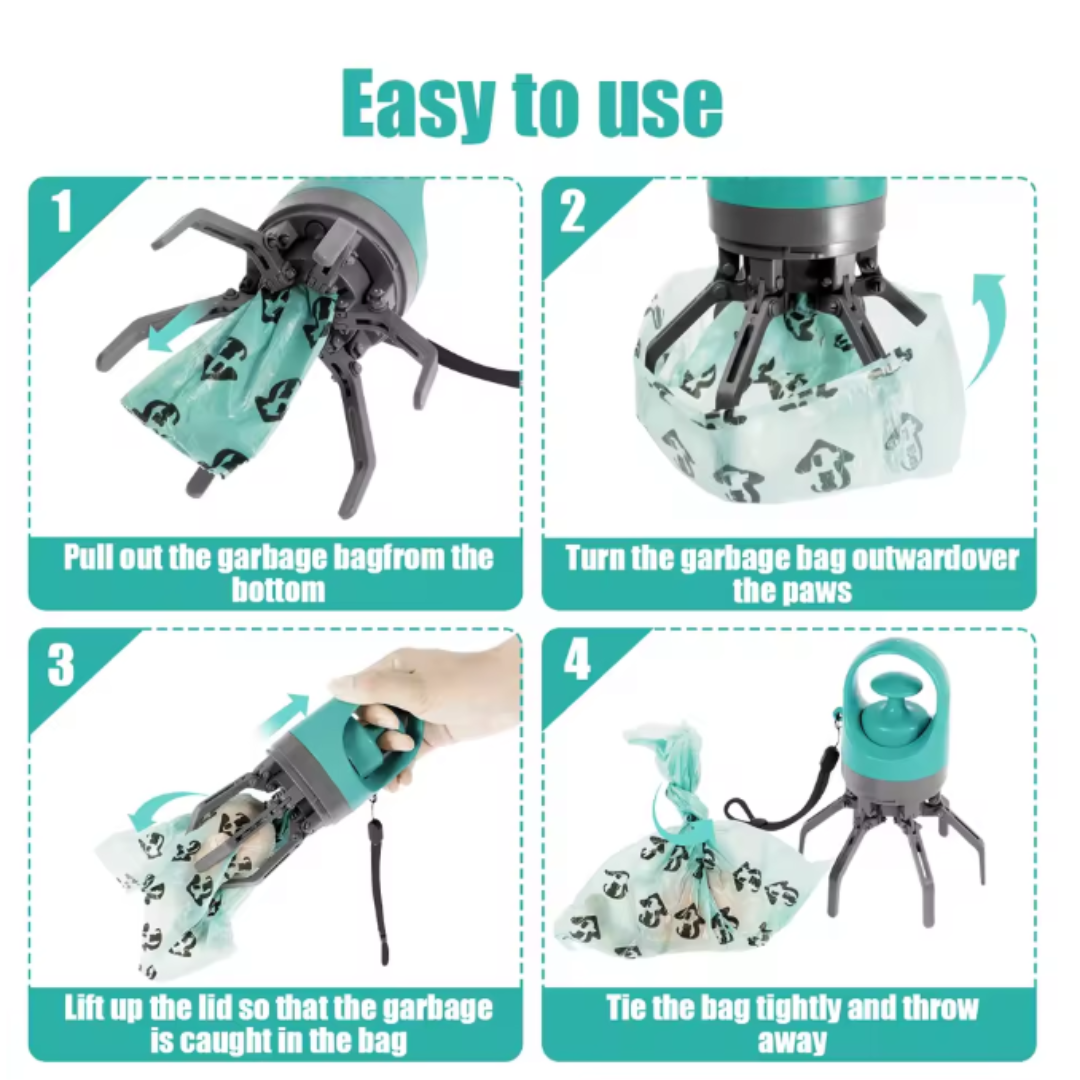 Easy to use

1

Pull out the garbage bagfrom the bottom

2

Turn the garbage bag outwardover the paws

3

Lift up the lid so that the garbage is caught in the bag

4

Tie the bag tightly and throw away